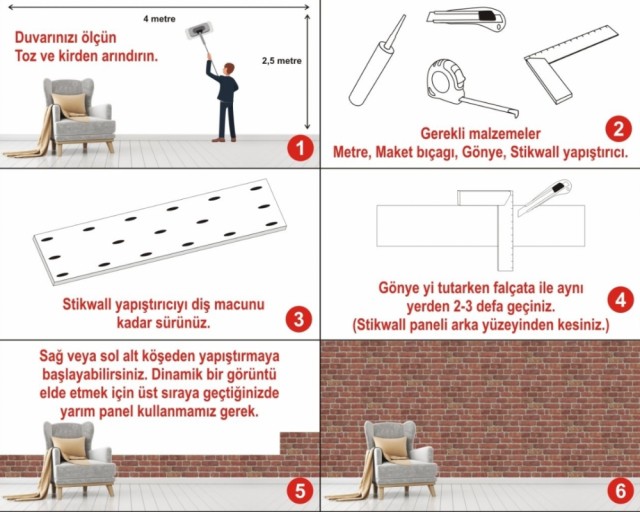 4 metre

Duvarınızı ölçün
Toz ve kirden arındırın.

2,5 metre

1

Gerekli malzemeler
Metre, Maket bıçagı, Gönye, Stikwall yapıştırıcı.

2

Stikwall yapıştırıcıyı diş macunu kadar sürünüz.

3

Gönye yi tutarken falçata ile aynı yerden 2-3 defa geçiniz.
(Stikwall paneli arka yüzeyinden kesiniz.)

4

Sağ veya sol alt köşeden yapıştırmaya başlayabilirsiniz. Dinamik bir görüntü elde etmek için üst sıraya geçtiğinizde yarım panel kullanmamız gerek.

5

6